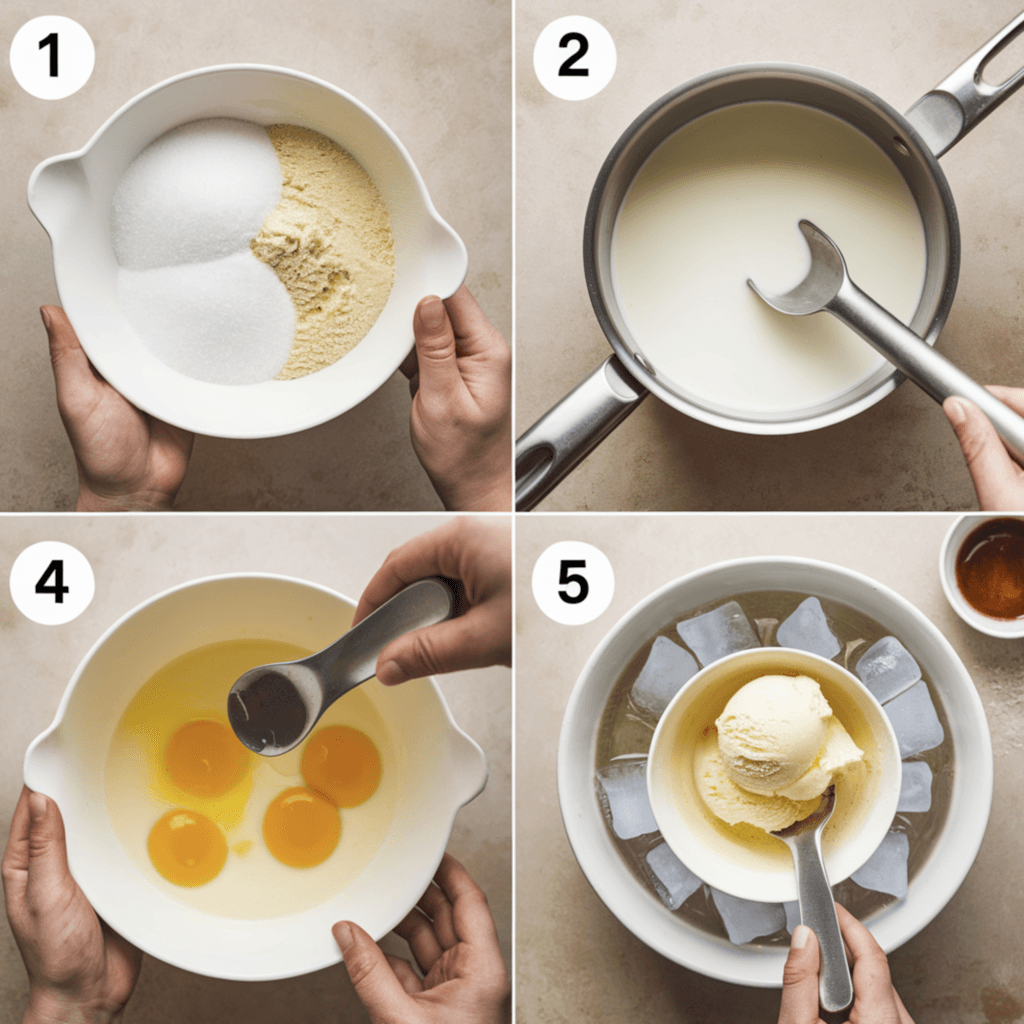 1

2

4

5